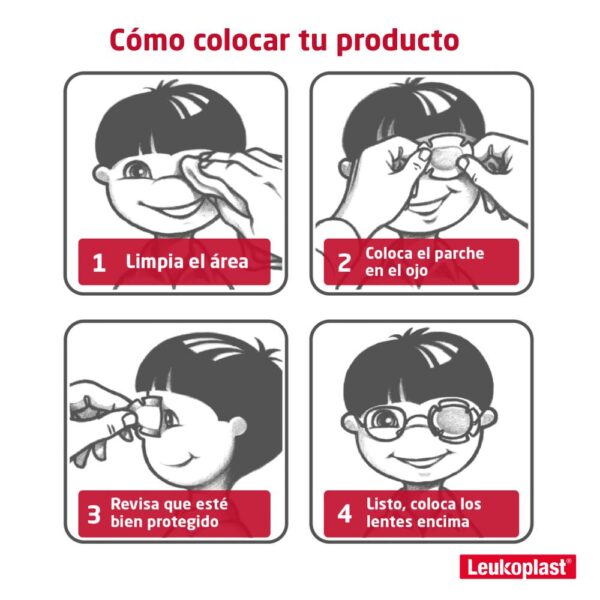 Cómo colocar tu producto

1 Limpia el área

2 Coloca el parche en el ojo

3 Revisa que esté bien protegido

4 Listo, coloca los lentes encima

Leukoplast®