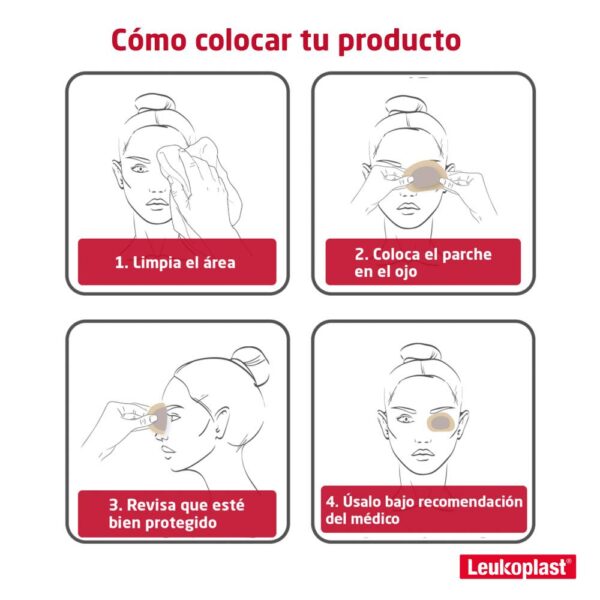 Cómo colocar tu producto

1. Limpia el área

2. Coloca el parche en el ojo

3. Revisa que esté bien protegido

4. Úsalo bajo recomendación del médico

Leukoplast®